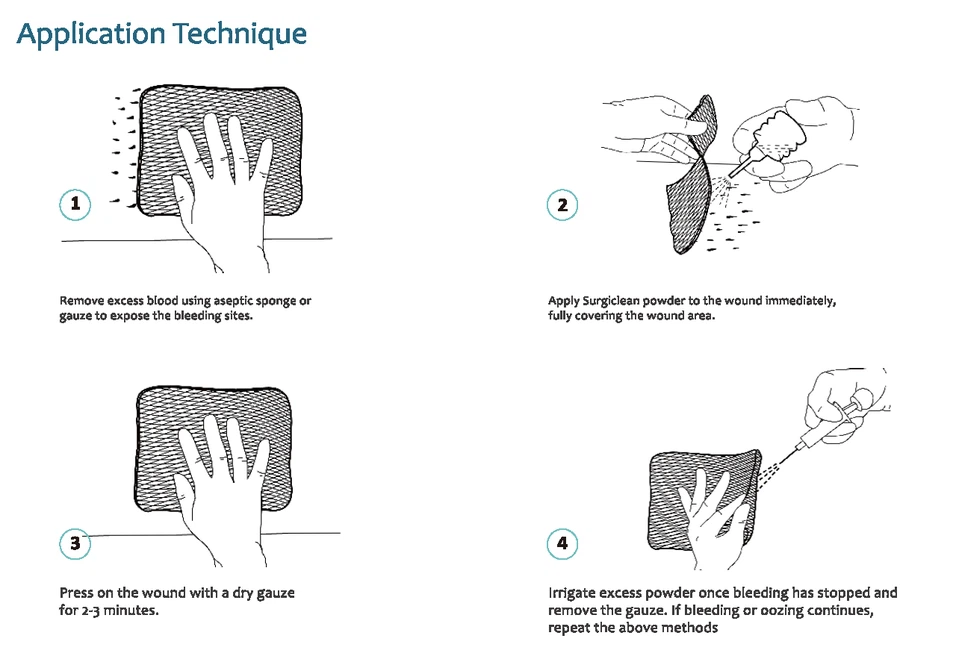 Application Technique

1

Remove excess blood using aseptic sponge or gauze to expose the bleeding sites.

2

Apply Surgiclean powder to the wound immediately, fully covering the wound area.

3

Press on the wound with a dry gauze for 2-3 minutes.

4

Irrigate excess powder once bleeding has stopped and remove the gauze. If bleeding or oozing continues, repeat the above methods